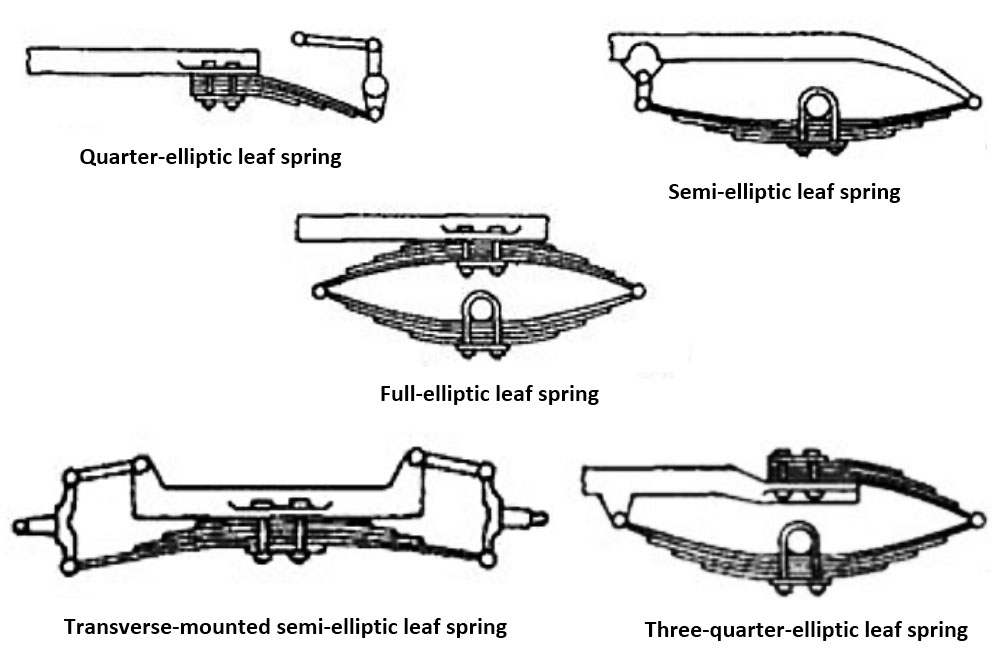 Quarter-elliptic leaf spring

Semi-elliptic leaf spring

Full-elliptic leaf spring

Transverse-mounted semi-elliptic leaf spring

Three-quarter-elliptic leaf spring